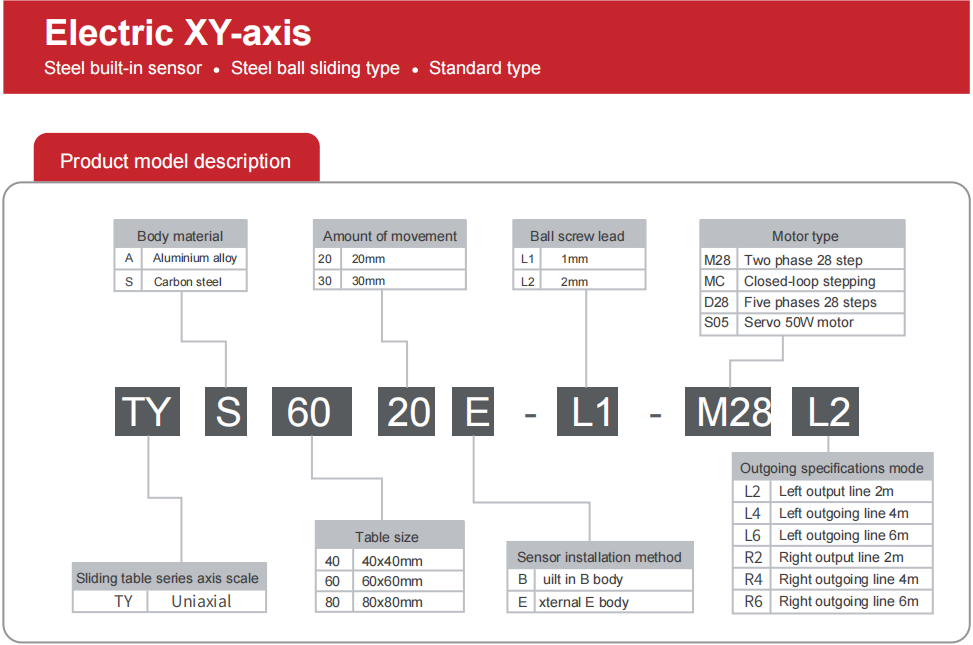 Electric XY-axis

Steel built-in sensor • Steel ball sliding type • Standard type

Product model description

| Body material | |
|---|---|
| A | Aluminium alloy |
| S | Carbon steel |

| Amount of movement | |
|---|---|
| 20 | 20mm |
| 30 | 30mm |

| Ball screw lead | |
|---|---|
| L1 | 1mm |
| L2 | 2mm |

| Motor type | |
|---|---|
| M28 | Two phase 28 step |
| MC | Closed-loop stepping |
| D28 | Five phases 28 steps |
| S05 | Servo 50W motor |

TY S 60 20 E - L1 - M28 L2

| Sliding table series axis scale | |
|---|---|
| TY | Uniaxial |

| Table size | |
|---|---|
| 40 | 40x40mm |
| 60 | 60x60mm |
| 80 | 80x80mm |

| Sensor installation method | |
|---|---|
| B | uilt in B body |
| E | xternal E body |

| Outgoing specifications mode | |
|---|---|
| L2 | Left output line 2m |
| L4 | Left outgoing line 4m |
| L6 | Left outgoing line 6m |
| R2 | Right output line 2m |
| R4 | Right outgoing line 4m |
| R6 | Right outgoing line 6m |